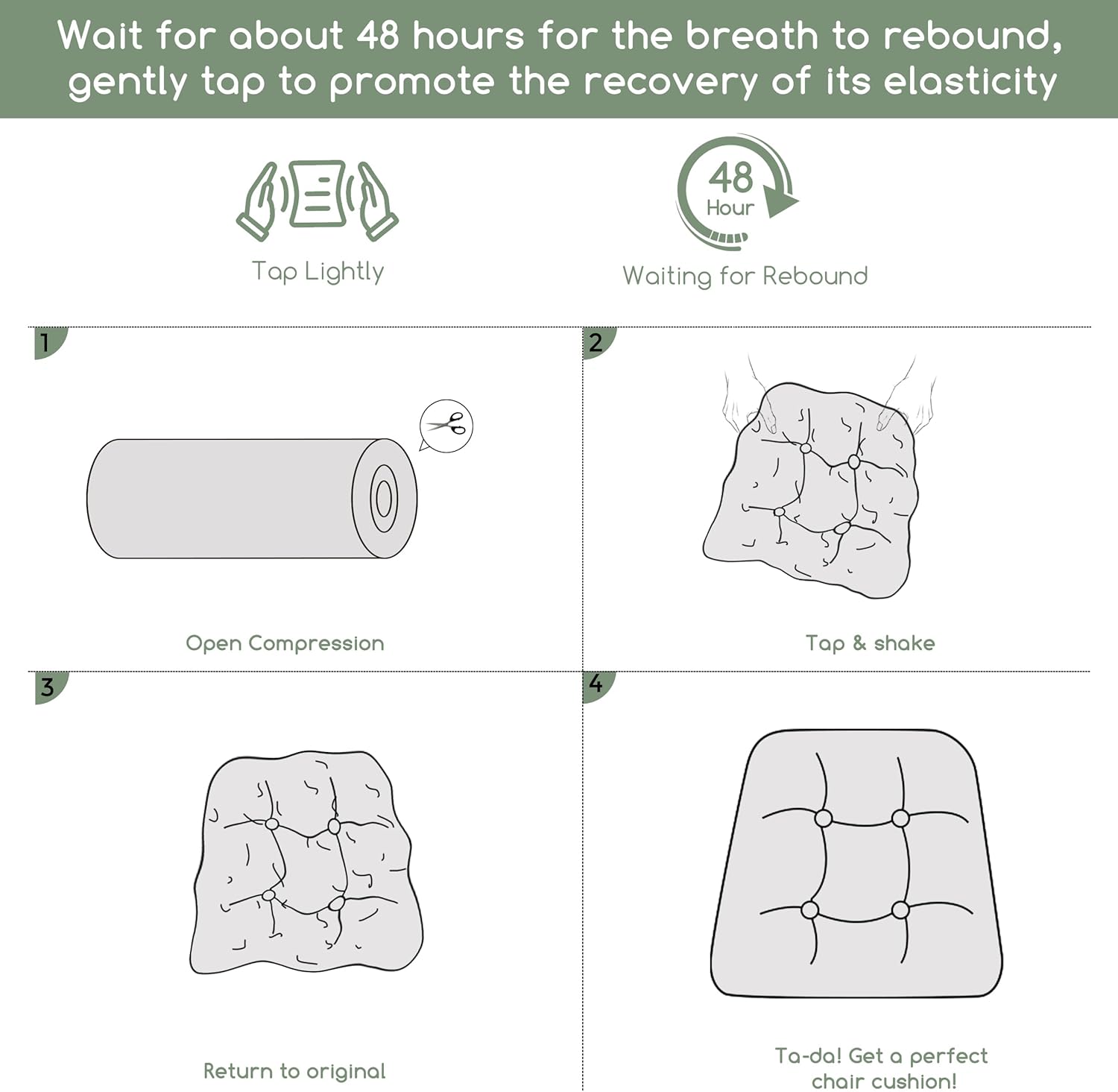 Wait for about 48 hours for the breath to rebound, gently tap to promote the recovery of its elasticity

Tap Lightly

48
Hour

Waiting for Rebound

1

Open Compression

2

Tap & shake

3

Return to original

4

Ta-da! Get a perfect chair cushion!